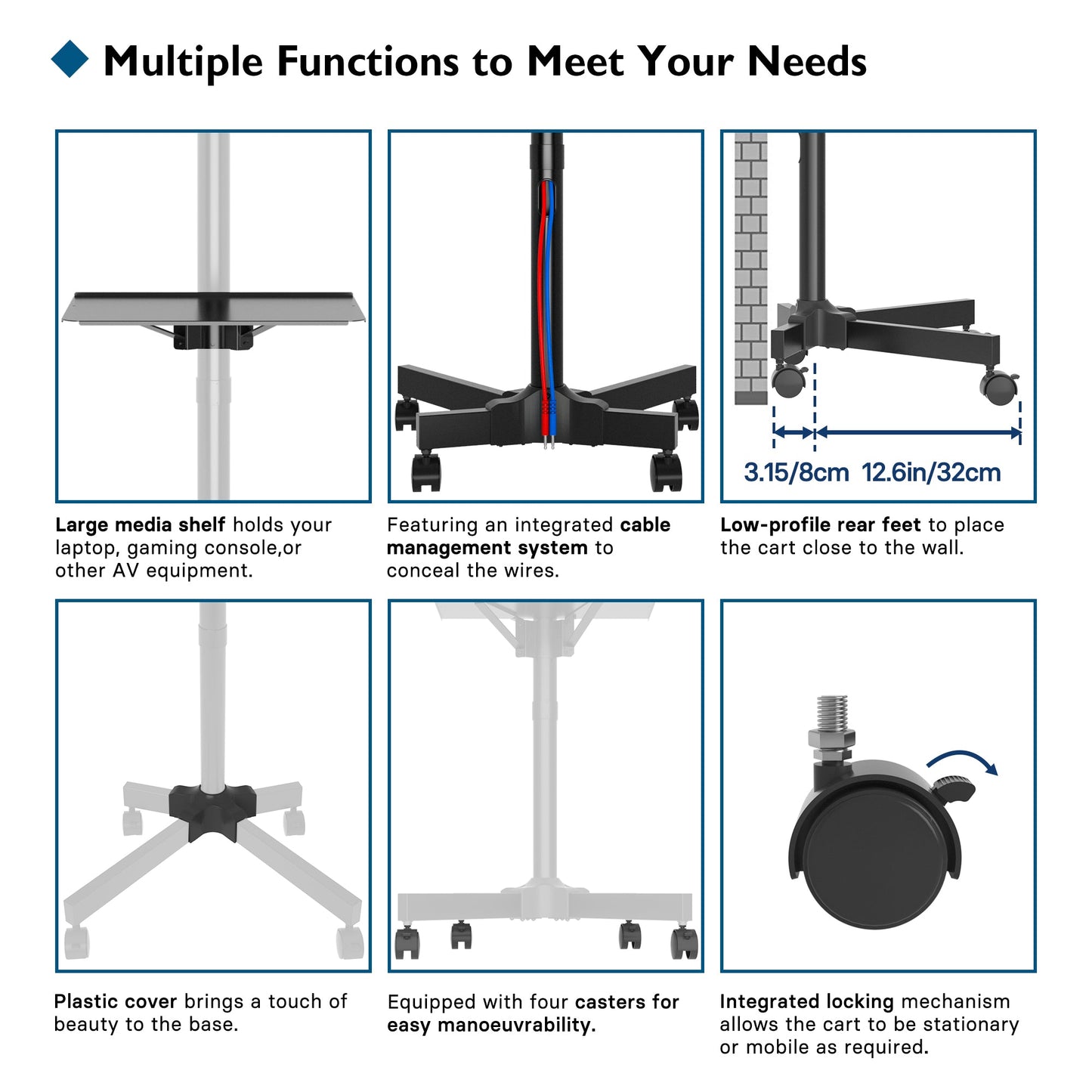 Multiple Functions to Meet Your Needs

Large media shelf holds your laptop, gaming console,or other AV equipment.

Featuring an integrated cable management system to conceal the wires.

3.15/8cm 12.6in/32cm

Low-profile rear feet to place the cart close to the wall.

Plastic cover brings a touch of beauty to the base.

Equipped with four casters for easy manoeuvrability.

Integrated locking mechanism allows the cart to be stationary or mobile as required.