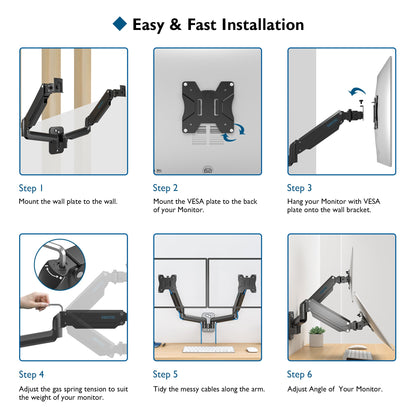 Easy & Fast Installation

Step 1
Mount the wall plate to the wall.

Step 2
Mount the VESA plate to the back of your Monitor.

Step 3
Hang your Monitor with VESA plate onto the wall bracket.

Step 4
Adjust the gas spring tension to suit the weight of your monitor.

Step 5
Tidy the messy cables along the arm.

Step 6
Adjust Angle of Your Monitor.